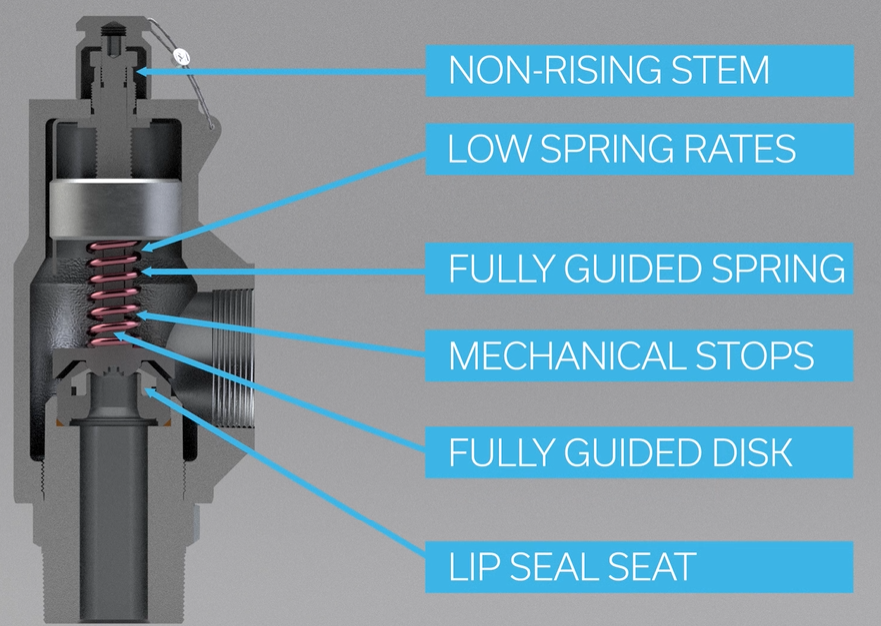 NON-RISING STEM

LOW SPRING RATES

FULLY GUIDED SPRING

MECHANICAL STOPS

FULLY GUIDED DISK

LIP SEAL SEAT